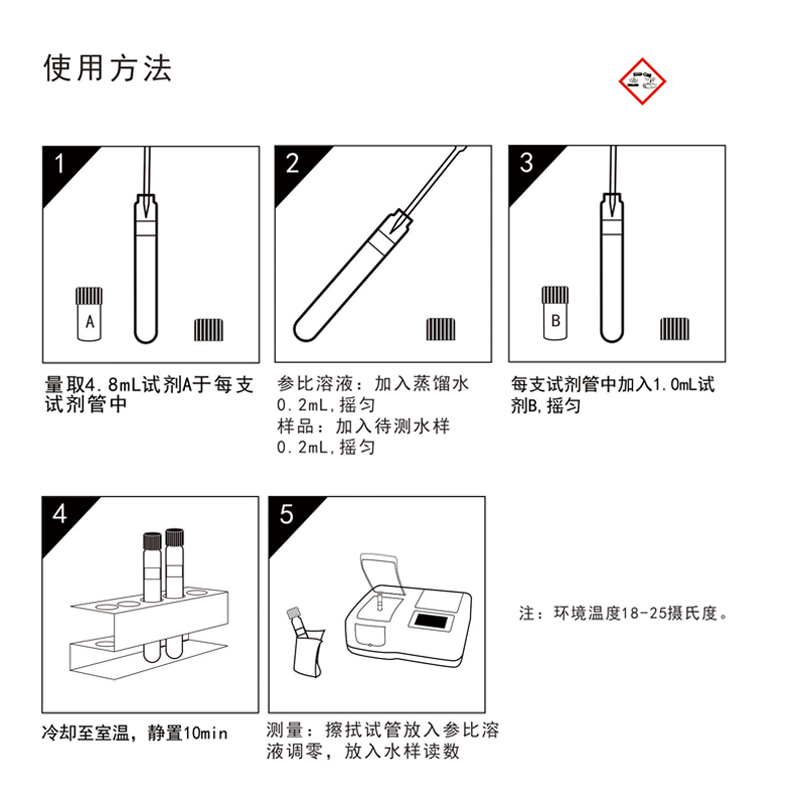 使用方法

1

A

量取4.8mL试剂A于每支试剂管中

2

参比溶液：加入蒸馏水0.2mL,摇匀
样品：加入待测水样0.2mL,摇匀

3

B

每支试剂管中加入1.0mL试剂B,摇匀

4

冷却至室温，静置10min

5

测量：擦拭试管放入参比溶液调零，放入水样读数

注：环境温度18-25摄氏度。